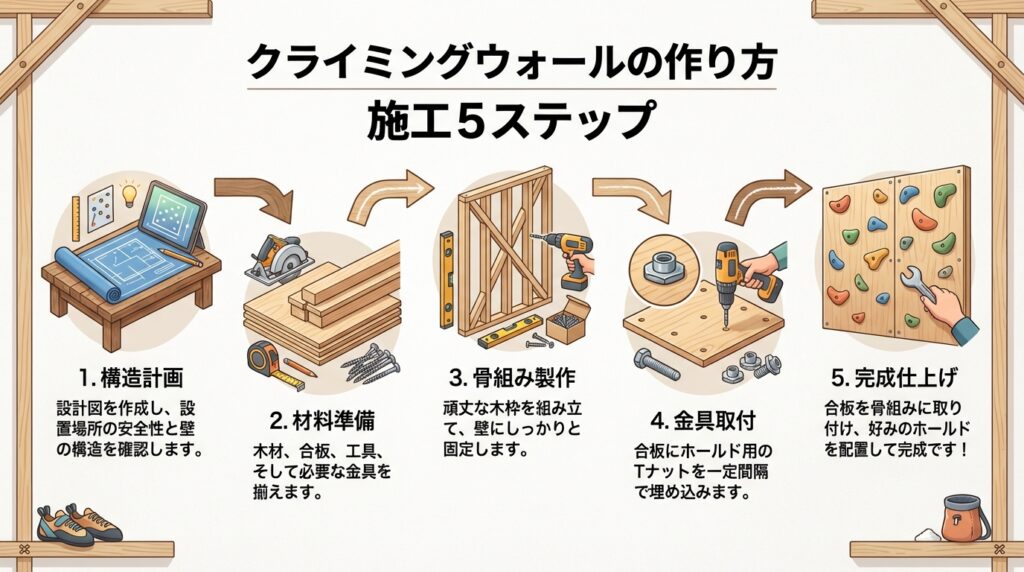 クライミングウォールの作り方
施工５ステップ

1. 構造計画
設計図を作成し、設置場所の安全性と壁の構造を確認します。

2. 材料準備
木材、合板、工具、そして必要な金具を揃えます。

3. 骨組み製作
頑丈な木枠を組み立て、壁にしっかりと固定します。

4. 金具取付
合板にホールド用のTナットを一定間隔で埋め込みます。

5. 完成仕上げ
合板を骨組みに取り付け、好みのホールドを配置して完成です！