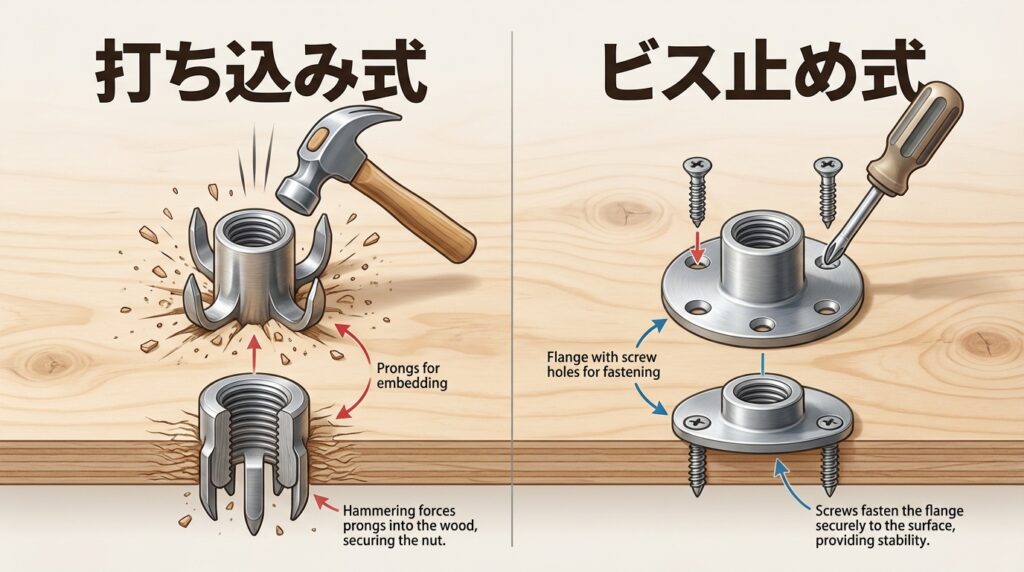 打ち込み式

Prongs for embedding

Hammering forces prongs into the wood, securing the nut.

ビス止め式

Flange with screw holes for fastening

Screws fasten the flange securely to the surface, providing stability.