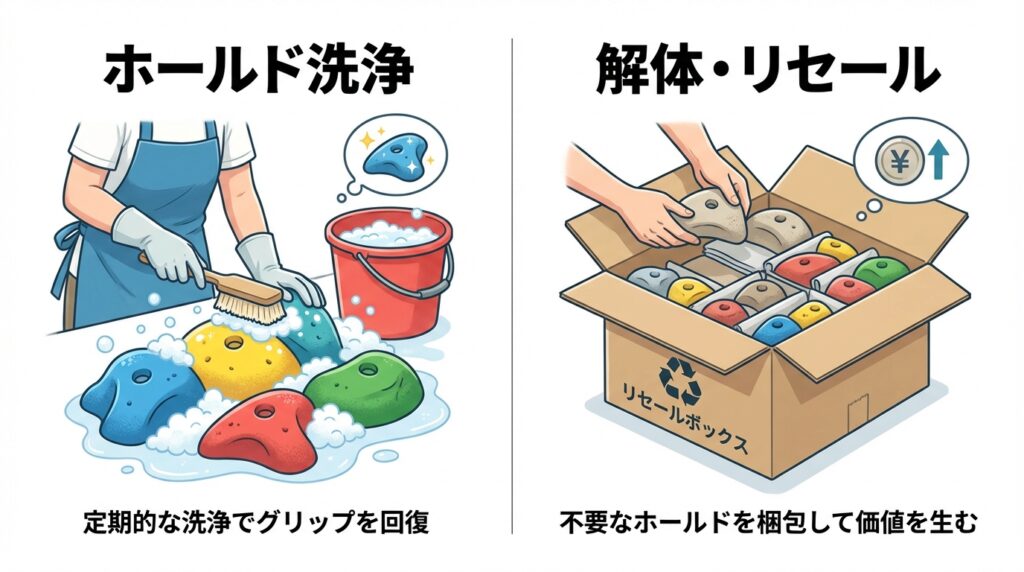 ホールド洗浄

定期的な洗浄でグリップを回復

解体・リセール

¥

リセールボックス

不要なホールドを梱包して価値を生む