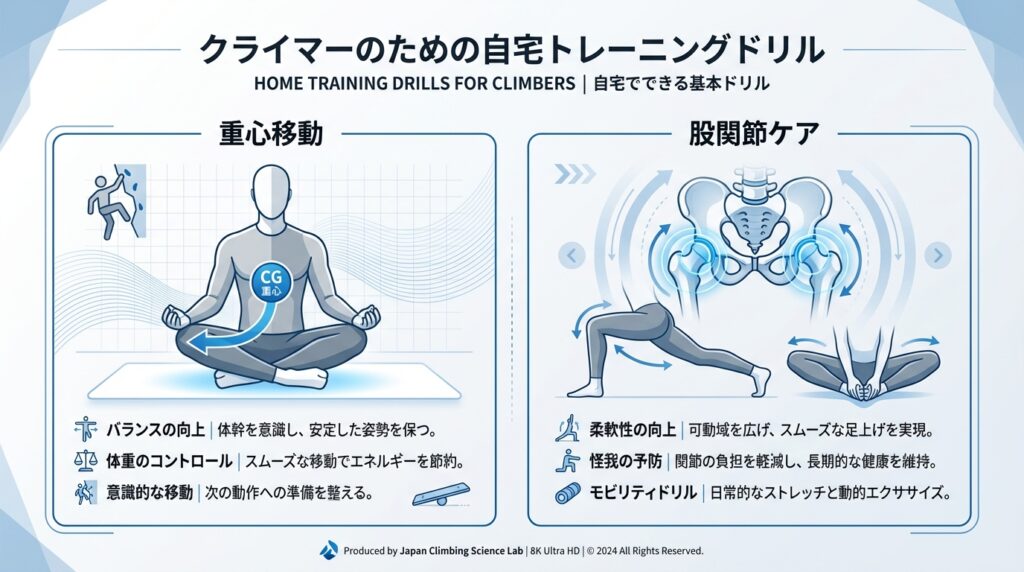 クライマーのための自宅トレーニングドリル

HOME TRAINING DRILLS FOR CLIMBERS | 自宅でできる基本ドリル

重心移動

CG
重心

バランスの向上 | 体幹を意識し、安定した姿勢を保つ。

体重のコントロール | スムーズな移動でエネルギーを節約。

意識的な移動 | 次の動作への準備を整える。

股関節ケア

柔軟性の向上 | 可動域を広げ、スムーズな足上げを実現。

怪我の予防 | 関節の負担を軽減し、長期的な健康を維持。

モビリティドリル | 日常的なストレッチと動的エクササイズ。

Produced by Japan Climbing Science Lab | 8K Ultra HD | © 2024 All Rights Reserved.