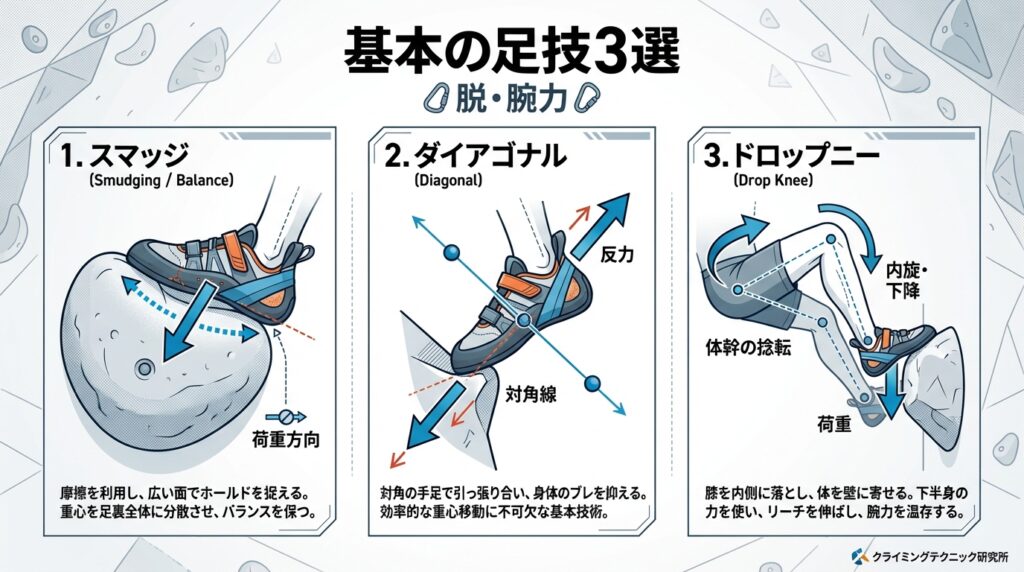 基本の足技3選

脱・腕力

1. スマッジ
(Smudging / Balance)

荷重方向

摩擦を利用し、広い面でホールドを捉える。重心を足裏全体に分散させ、バランスを保つ。

2. ダイアゴナル
(Diagonal)

反力

対角線

対角の手足で引っ張り合い、身体のブレを抑える。効率的な重心移動に不可欠な基本技術。

3. ドロップニー
(Drop Knee)

内旋・下降

体幹の捻転

荷重

膝を内側に落とし、体を壁に寄せる。下半身の力を使い、リーチを伸ばし、腕力を温存する。

クライミングテクニック研究所