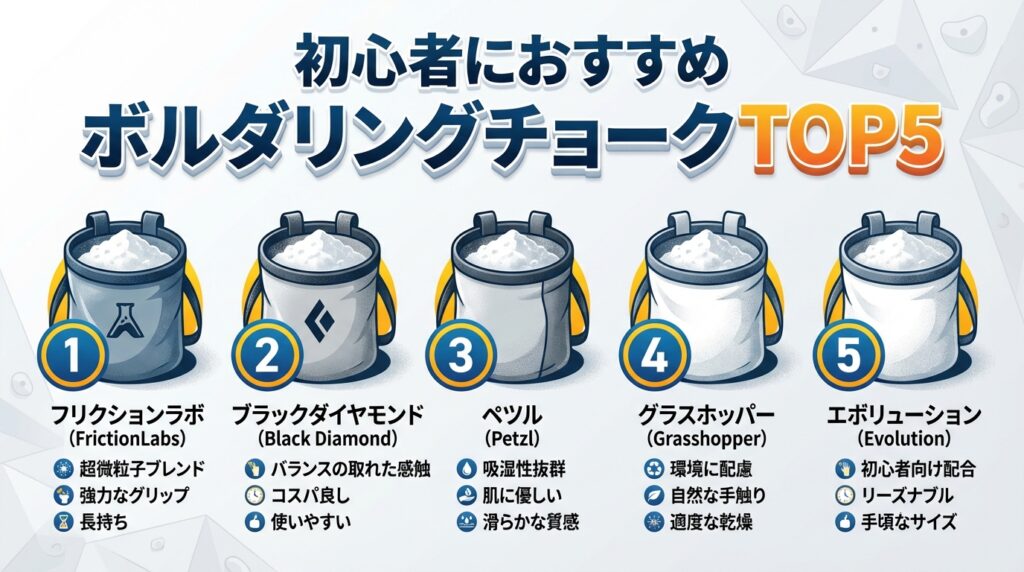 初心者におすすめ
ボルダリングチョークTOP5

1
フリクションラボ
(FrictionLabs)
超微粒子ブレンド
強力なグリップ
長持ち

2
ブラックダイヤモンド
(Black Diamond)
バランスの取れた感触
コスパ良し
使いやすい

3
ペツル
(Petzl)
吸湿性抜群
肌に優しい
滑らかな質感

4
グラスホッパー
(Grasshopper)
環境に配慮
自然な手触り
適度な乾燥

5
エボリューション
(Evolution)
初心者向け配合
リーズナブル
手頃なサイズ