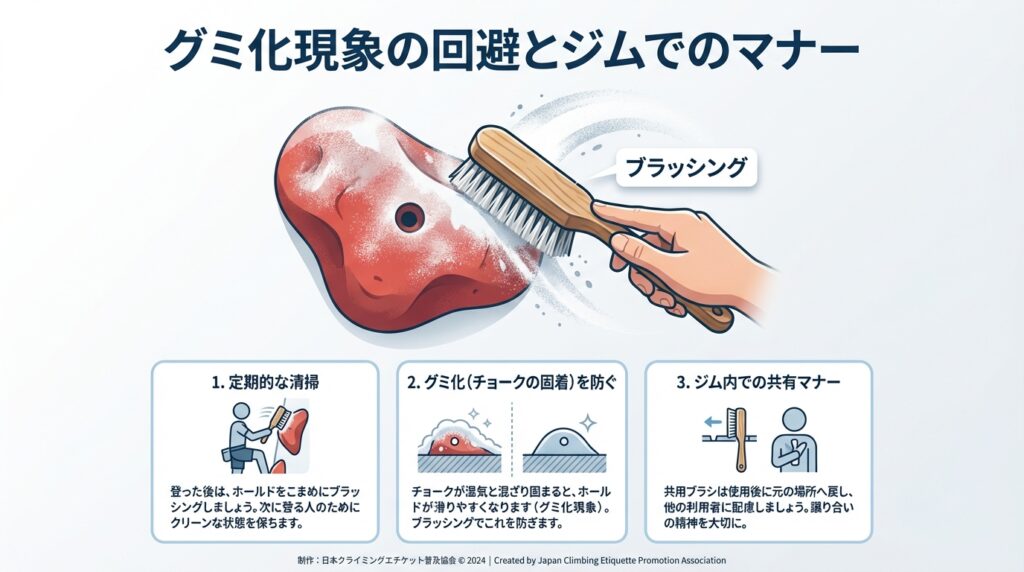 グミ化現象の回避とジムでのマナー

ブラッシング

1. 定期的な清掃

登った後は、ホールドをこまめにブラッシングしましょう。次に登る人のためにクリーンな状態を保ちます。

2. グミ化（チョークの固着）を防ぐ

チョークが湿気と混ざり固まると、ホールドが滑りやすくなります（グミ化現象）。ブラッシングでこれを防ぎます。

3. ジム内での共有マナー

共用ブラシは使用後に元の場所へ戻し、他の利用者に配慮しましょう。譲り合いの精神を大切に。

制作：日本クライミングエチケット普及協会 © 2024 | Created by Japan Climbing Etiquette Promotion Association