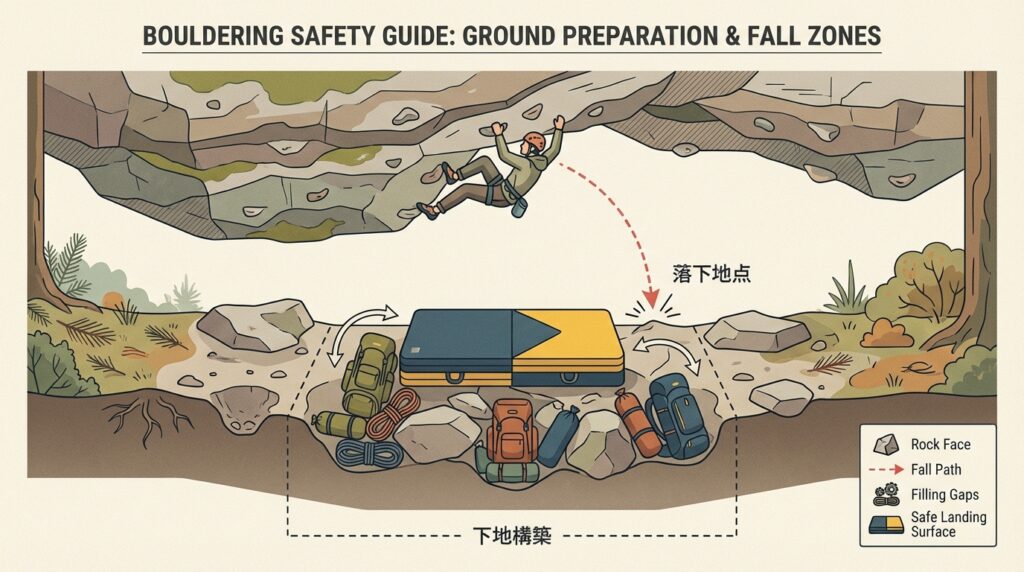 BOULDERING SAFETY GUIDE: GROUND PREPARATION & FALL ZONES

落下地点

下地構築

Rock Face
Fall Path
Filling Gaps
Safe Landing Surface