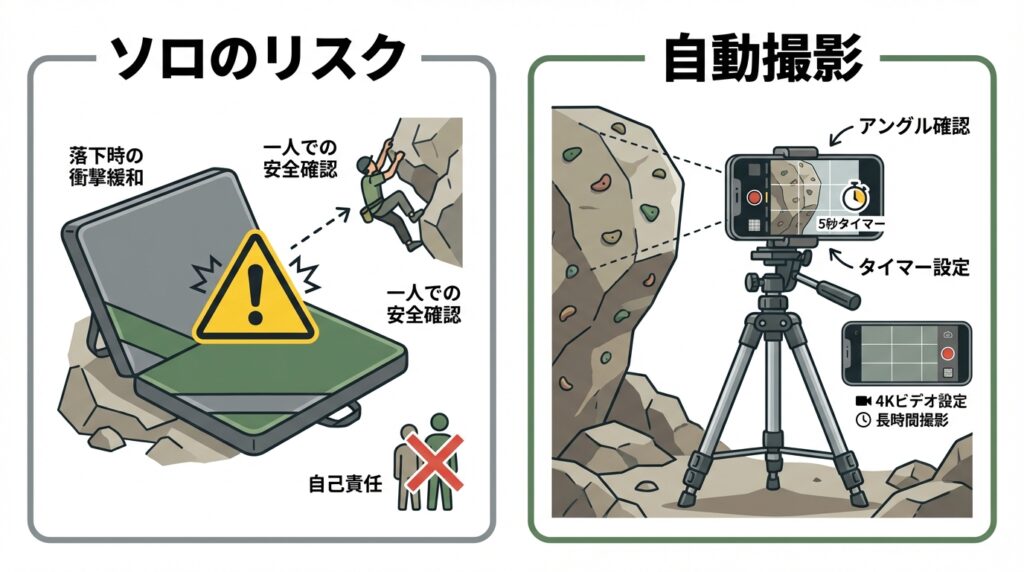 ソロのリスク

落下時の衝撃緩和

一人での安全確認

一人での安全確認

自己責任

自動撮影

アングル確認

5秒タイマー

タイマー設定

4Kビデオ設定
長時間撮影