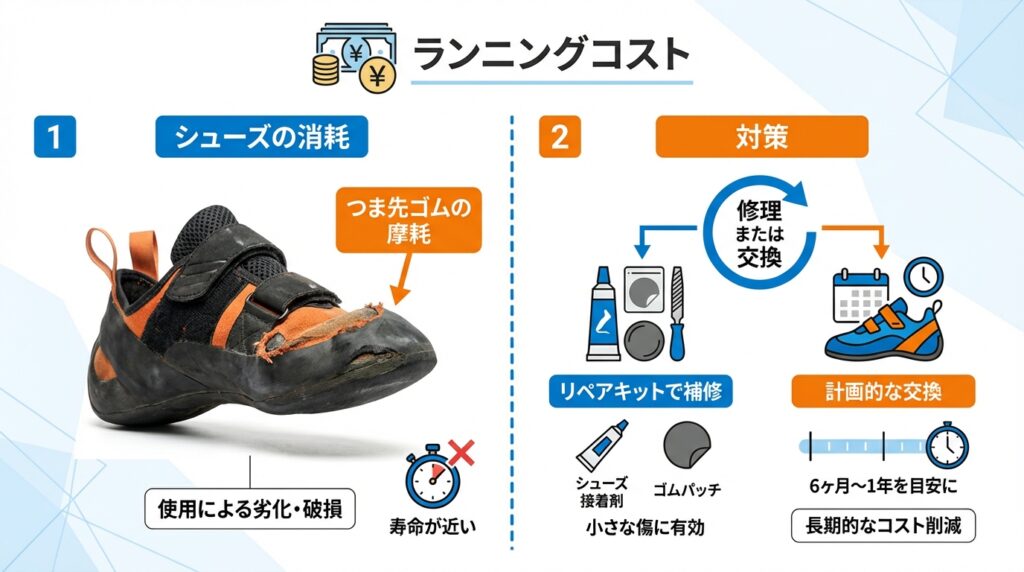 ランニングコスト

1 シューズの消耗

つま先ゴムの摩耗

使用による劣化・破損

寿命が近い

2 対策

修理または交換

リペアキットで補修

シューズ接着剤

ゴムパッチ

小さな傷に有効

計画的な交換

6ヶ月〜1年を目安に

長期的なコスト削減