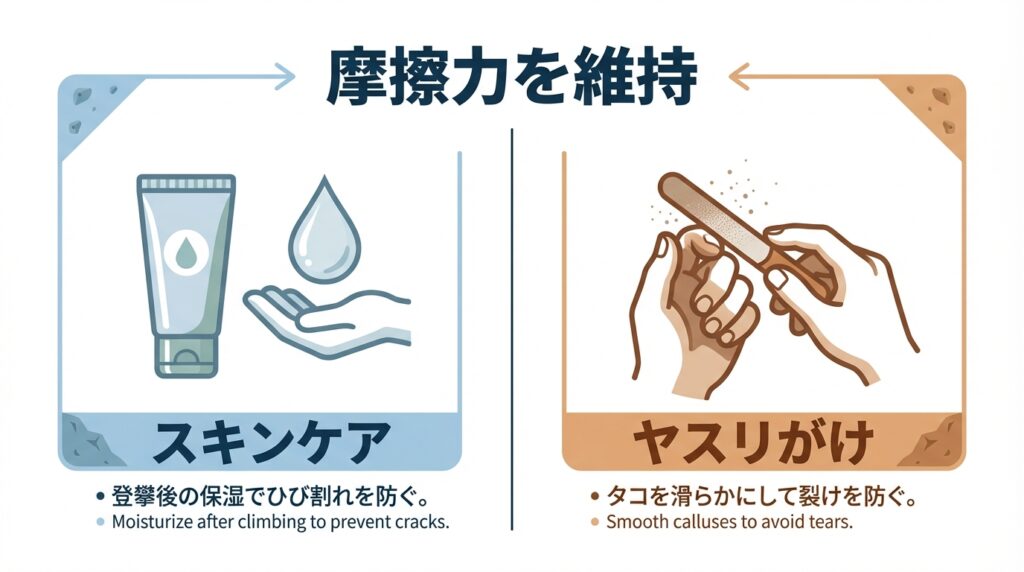 摩擦力を維持

スキンケア

• 登攀後の保湿でひび割れを防ぐ。
• Moisturize after climbing to prevent cracks.

ヤスリがけ

• タコを滑らかにして裂けを防ぐ。
• Smooth calluses to avoid tears.